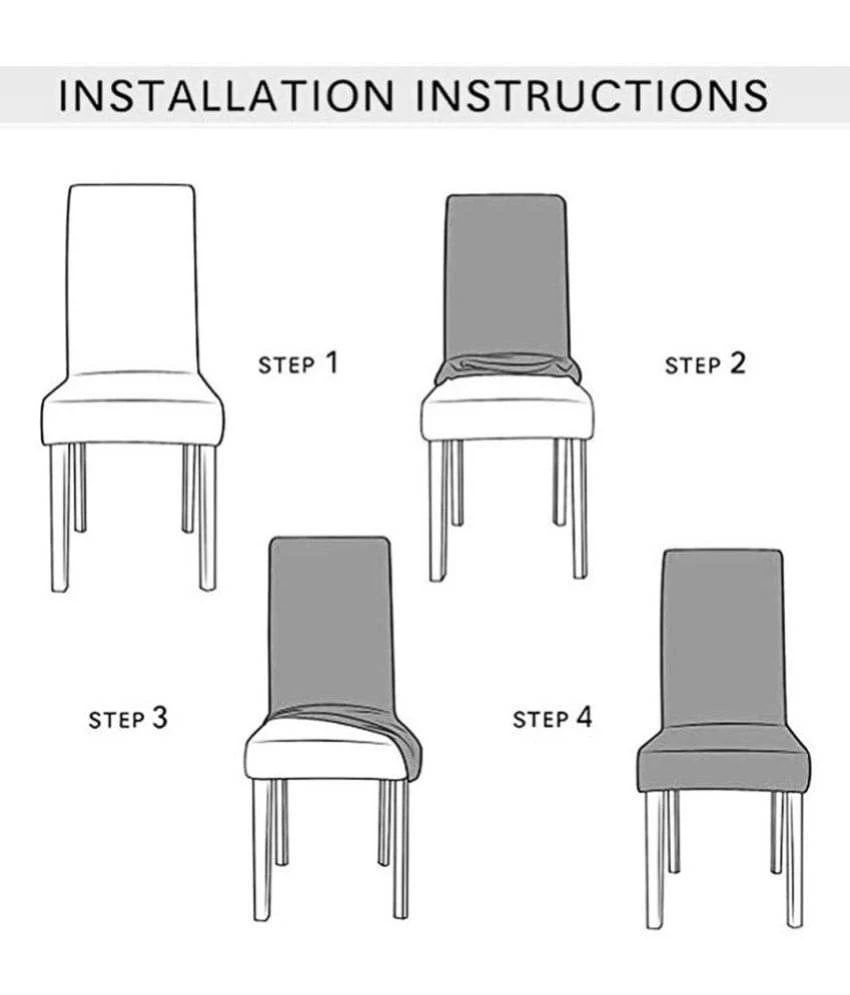 INSTALLATION INSTRUCTIONS

STEP 1

STEP 2

STEP 3

STEP 4