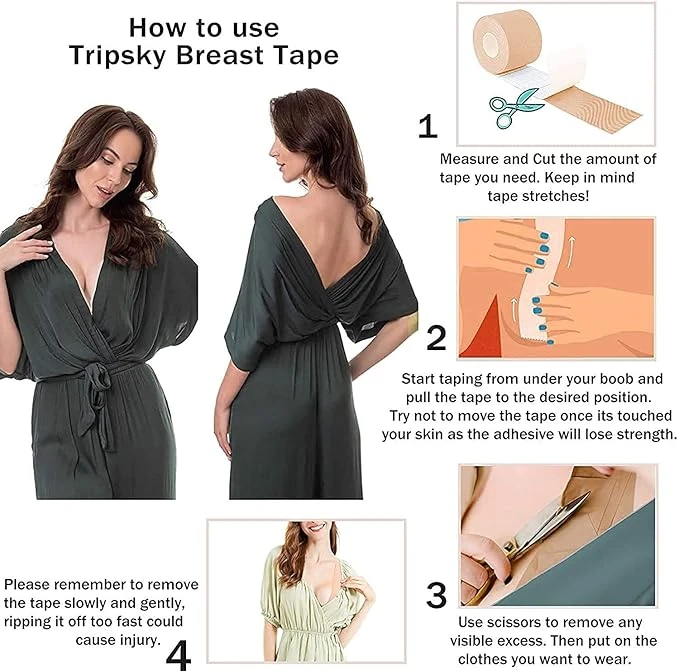 How to use
Tripsky Breast Tape

1

Measure and Cut the amount of tape you need. Keep in mind tape stretches!

2

Start taping from under your boob and pull the tape to the desired position. Try not to move the tape once its touched your skin as the adhesive will lose strength.

3

Use scissors to remove any visible excess. Then put on the clothes you want to wear.

Please remember to remove the tape slowly and gently, ripping it off too fast could cause injury.

4